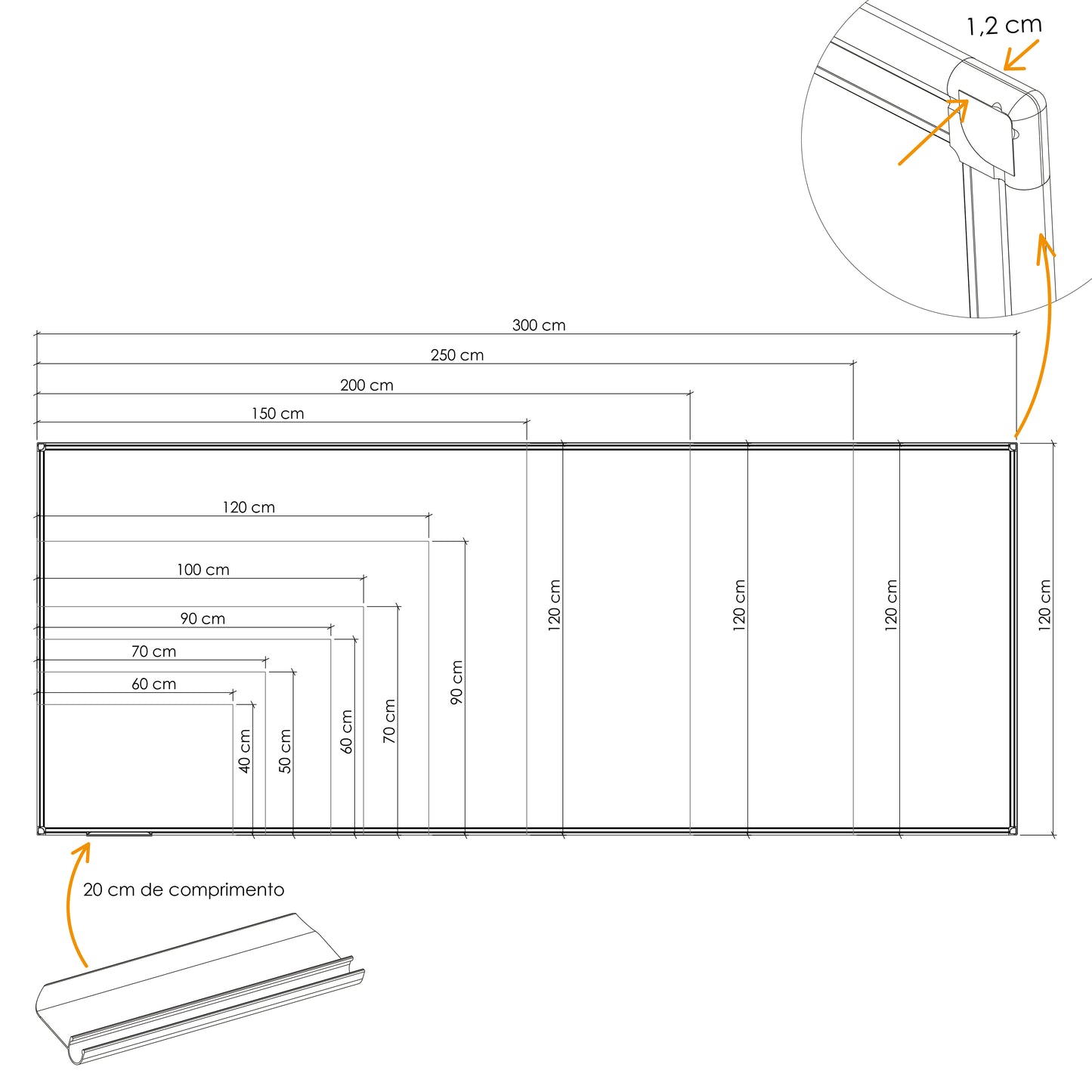 1,2 cm

300 cm

250 cm

200 cm

150 cm

120 cm

100 cm

90 cm

70 cm

60 cm

40 cm

50 cm

60 cm

70 cm

90 cm

120 cm

120 cm

120 cm

120 cm

20 cm de comprimento