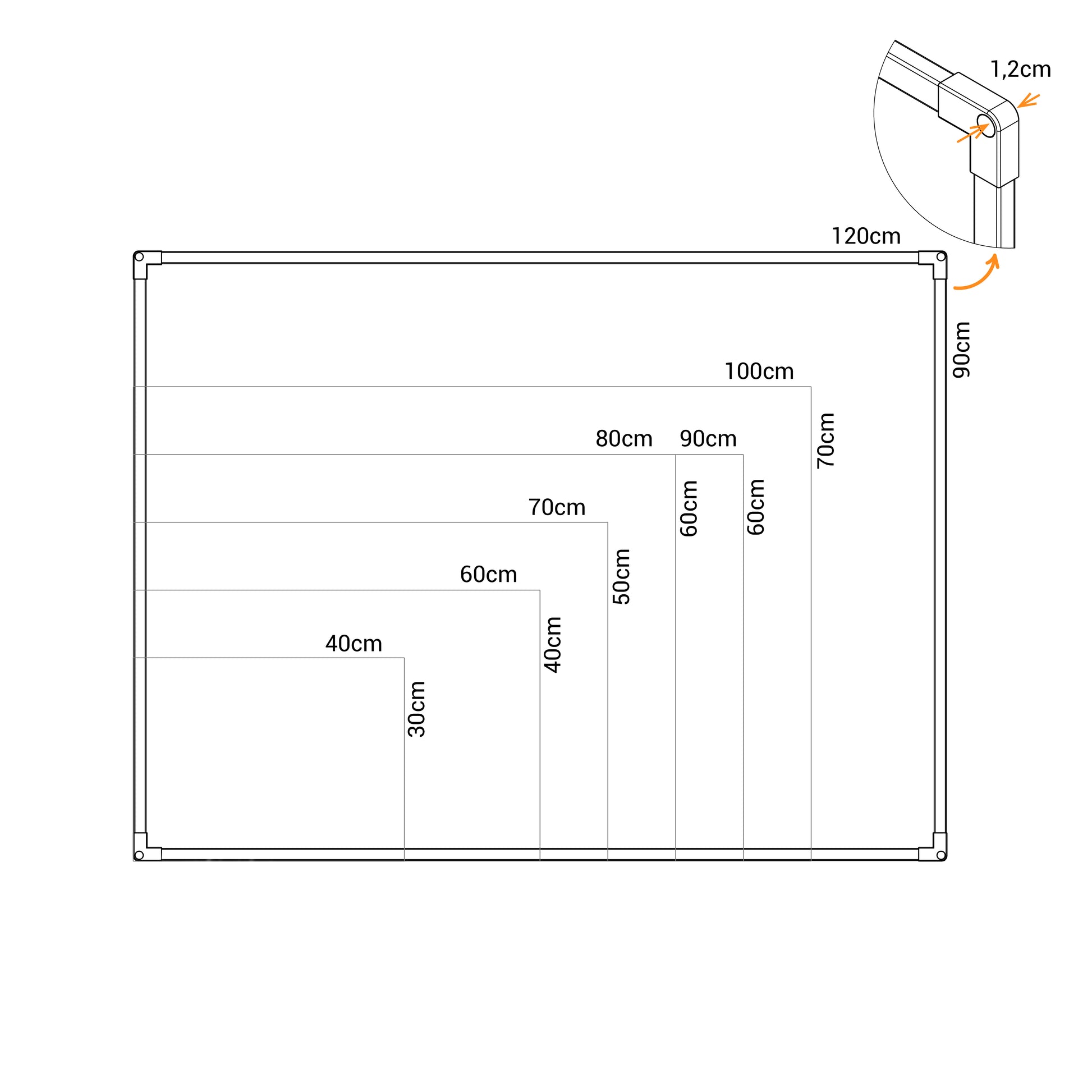 1,2cm

120cm

90cm

100cm

70cm

80cm

90cm

60cm

60cm

70cm

50cm

60cm

40cm

40cm

30cm