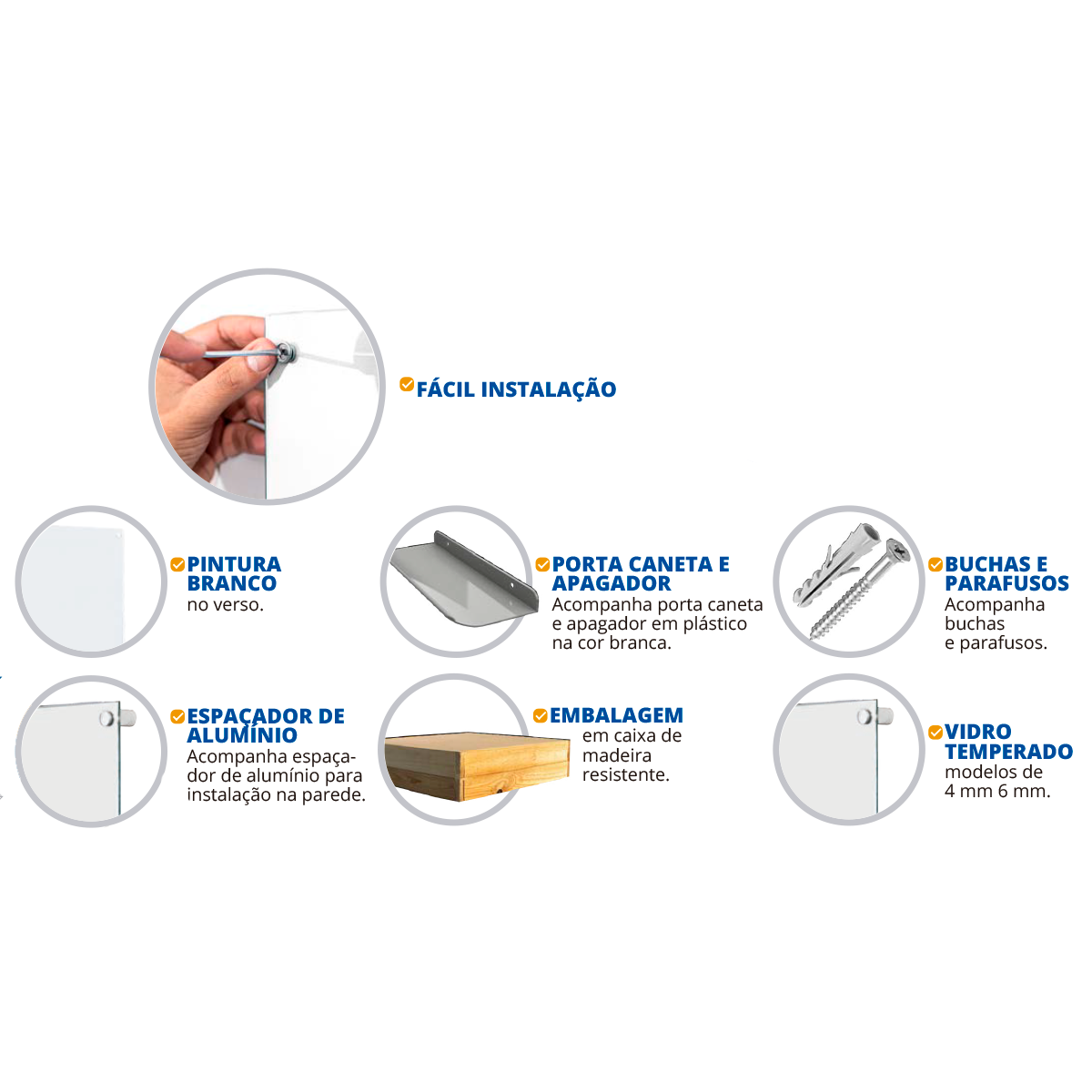 FÁCIL INSTALAÇÃO

PINTURA BRANCO
no verso.

PORTA CANETA E APAGADOR
Acompanha porta caneta e apagador em plástico na cor branca.

BUCHAS E PARAFUSOS
Acompanha buchas e parafusos.

ESPAÇADOR DE ALUMÍNIO
Acompanha espaçador de alumínio para instalação na parede.

EMBALAGEM
em caixa de madeira resistente.

VIDRO TEMPERADO
modelos de 4 mm 6 mm.