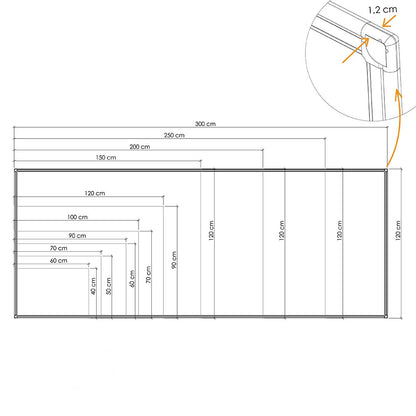 1,2 cm

300 cm
250 cm
200 cm
150 cm
120 cm
100 cm
90 cm
70 cm
60 cm
40 cm
50 cm
60 cm
70 cm
90 cm
120 cm
120 cm
120 cm
120 cm