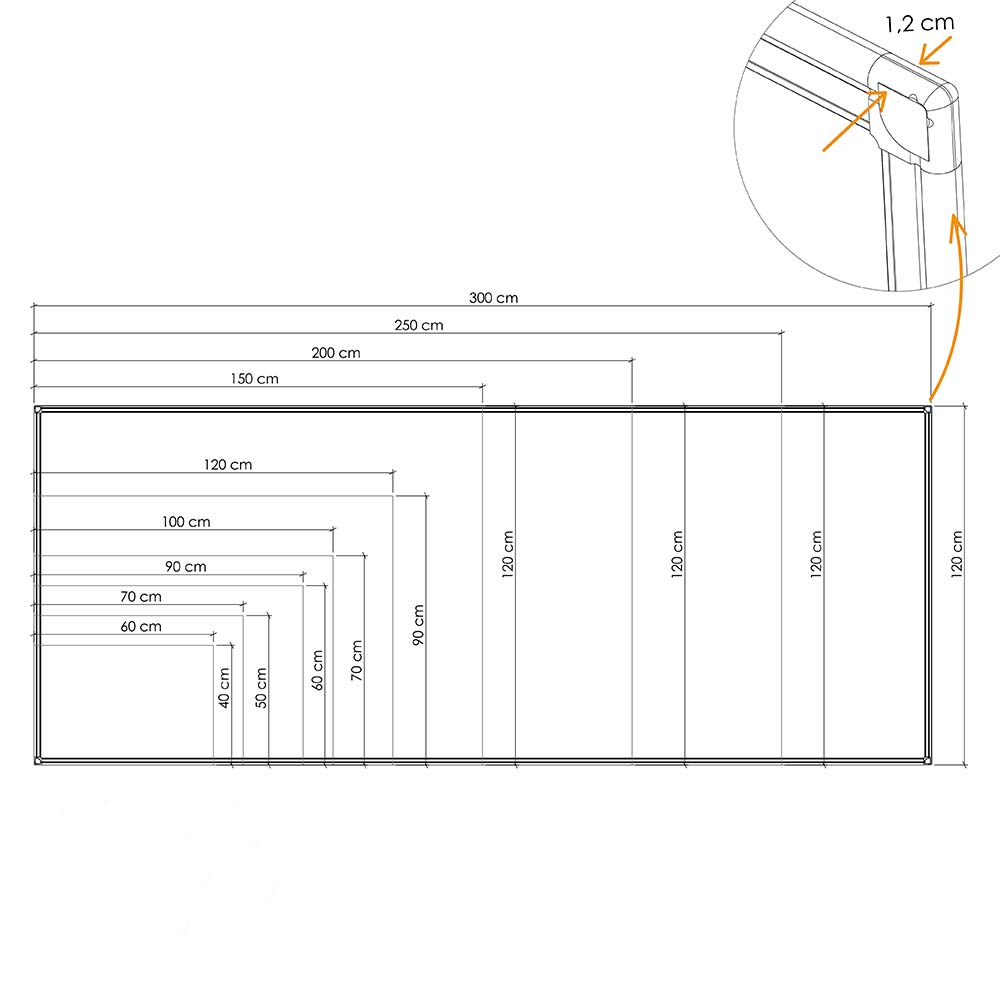 1,2 cm

300 cm

250 cm

200 cm

150 cm

120 cm

100 cm

90 cm

70 cm

60 cm

40 cm

50 cm

60 cm

70 cm

90 cm

120 cm

120 cm

120 cm

120 cm