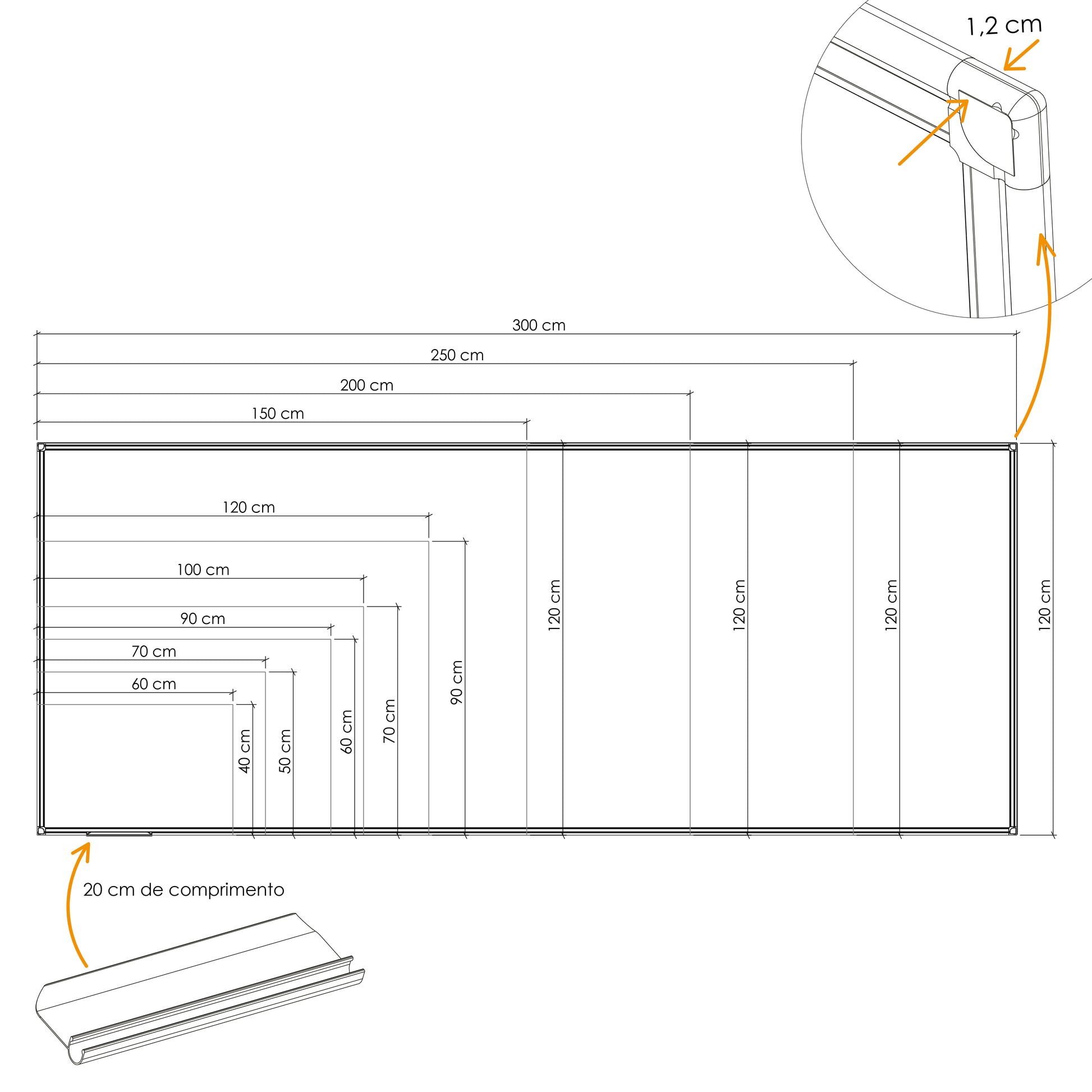 1,2 cm

300 cm

250 cm

200 cm

150 cm

120 cm

100 cm

90 cm

70 cm

60 cm

40 cm

50 cm

60 cm

70 cm

90 cm

120 cm

120 cm

120 cm

120 cm

20 cm de comprimento