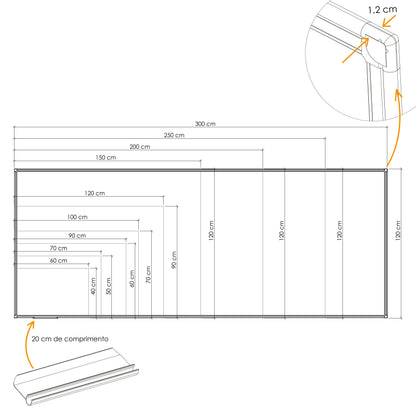 1,2 cm

300 cm
250 cm
200 cm
150 cm

120 cm
100 cm
90 cm
70 cm
60 cm

40 cm
50 cm
60 cm
70 cm
90 cm
120 cm
120 cm
120 cm
120 cm

20 cm de comprimento